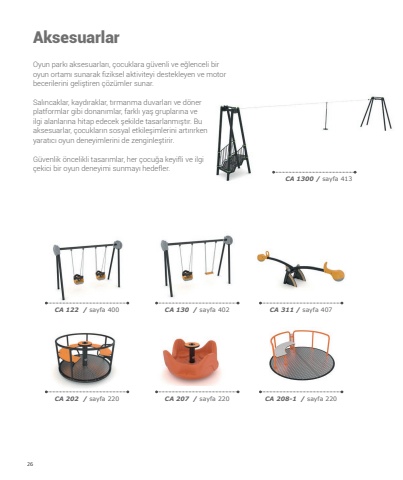 Aksesuarlar

Oyun parkı aksesuarları, çocuklara güvenli ve eğlenceli bir oyun ortamı sunarak fiziksel aktiviteyi destekleyen ve motor becerilerini geliştiren çözümler sunar.

Salıncaklar, kaydıraklar, tırmanma duvarları ve döner platformlar gibi donanımlar, farklı yaş gruplarına ve ilgi alanlarına hitap edecek şekilde tasarlanmıştır. Bu aksesuarlar, çocukların sosyal etkileşimlerini artırırken yaratıcı oyun deneyimlerini de zenginleştirir.

Güvenlik öncelikli tasarımlar, her çocuğa keyifli ve ilgi çekici bir oyun deneyimi sunmayı hedefler.

CA 1300 / sayfa 413

CA 122 / sayfa 400

CA 130 / sayfa 402

CA 311 / sayfa 407

CA 202 / sayfa 220

CA 207 / sayfa 220

CA 208-1 / sayfa 220

26