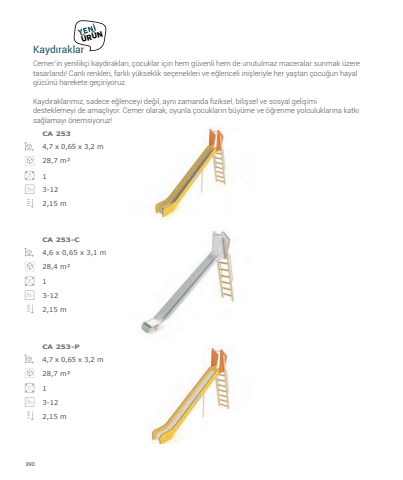 YENİ ÜRÜN

Kaydıraklar

Cemer'in yenilikçi kaydırakları, çocuklar için hem güvenli hem de unutulmaz maceralar sunmak üzere tasarlandı! Canlı renkleri, farklı yükseklik seçenekleri ve eğlenceli inişleriyle her yaştan çocuğun hayal gücünü harekete geçiriyoruz.

Kaydıraklarımız, sadece eğlenceyi değil, aynı zamanda fiziksel, bilişsel ve sosyal gelişimi desteklemeyi de amaçlıyor. Cemer olarak, oyunla çocukların büyüme ve öğrenme yolculuklarına katkı sağlamayı önemsiyoruz!

CA 253
4,7 x 0,65 x 3,2 m
28,7 m²
1
3-12
2,15 m

CA 253-C
4,6 x 0,65 x 3,1 m
28,4 m²
1
3-12
2,15 m

CA 253-P
4,7 x 0,65 x 3,2 m
28,7 m²
1
3-12
2,15 m

390