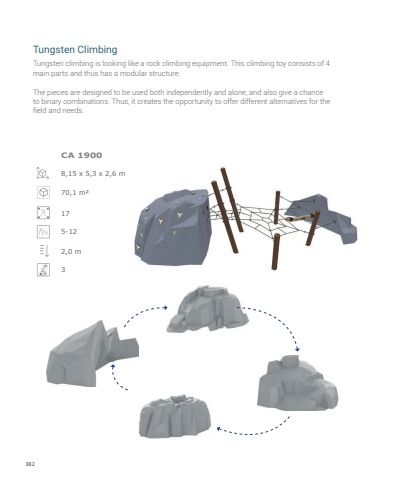 Tungsten Climbing

Tungsten climbing is looking like a rock climbing equipment. This climbing toy consists of 4 main parts and thus has a modular structure.

The pieces are designed to be used both independently and alone, and also give a chance to binary combinations. Thus, it creates the opportunity to offer different alternatives for the field and needs.

CA 1900

8,15 x 5,3 x 2,6 m

70,1 m²

17

5-12

2,0 m

3

382