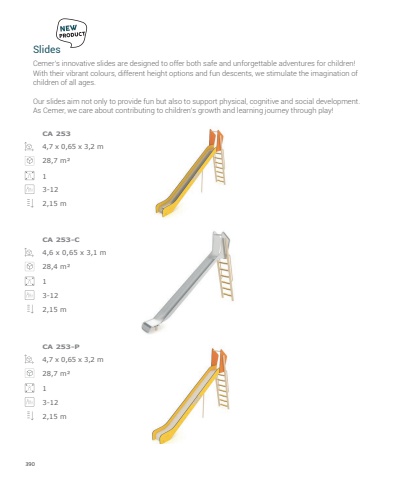 NEW PRODUCT

Slides

Cemer's innovative slides are designed to offer both safe and unforgettable adventures for children! With their vibrant colours, different height options and fun descents, we stimulate the imagination of children of all ages.

Our slides aim not only to provide fun but also to support physical, cognitive and social development. As Cemer, we care about contributing to children's growth and learning journey through play!

CA 253
4,7 x 0,65 x 3,2 m
28,7 m²
1
3-12
2,15 m

CA 253-C
4,6 x 0,65 x 3,1 m
28,4 m²
1
3-12
2,15 m

CA 253-P
4,7 x 0,65 x 3,2 m
28,7 m²
1
3-12
2,15 m

390