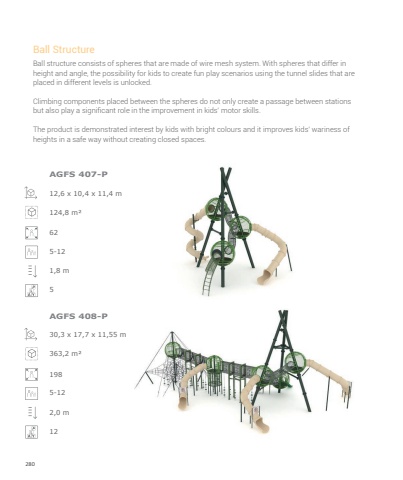 Ball Structure

Ball structure consists of spheres that are made of wire mesh system. With spheres that differ in height and angle, the possibility for kids to create fun play scenarios using the tunnel slides that are placed in different levels is unlocked.

Climbing components placed between the spheres do not only create a passage between stations but also play a significant role in the improvement in kids' motor skills.

The product is demonstrated interest by kids with bright colours and it improves kids' wariness of heights in a safe way without creating closed spaces.

AGFS 407-P

12,6 x 10,4 x 11,4 m

124,8 m²

62

5-12

1,8 m

5

AGFS 408-P

30,3 x 17,7 x 11,55 m

363,2 m²

198

5-12

2,0 m

12

280