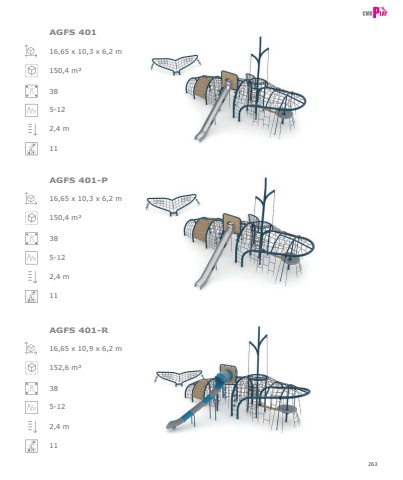 CMB PLAY

AGFS 401

16,65 x 10,3 x 6,2 m

150,4 m²

38

5-12

2,4 m

11

AGFS 401-P

16,65 x 10,3 x 6,2 m

150,4 m²

38

5-12

2,4 m

11

AGFS 401-R

16,65 x 10,9 x 6,2 m

152,6 m²

38

5-12

2,4 m

11

263