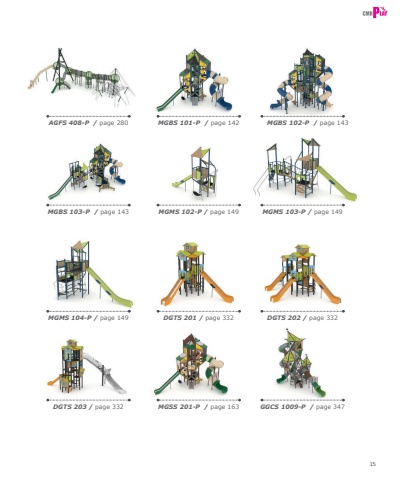 CMB PLAY

AGFS 408-P / page 280

MGBS 101-P / page 142

MGBS 102-P / page 143

MGBS 103-P / page 143

MGMS 102-P / page 149

MGMS 103-P / page 149

MGMS 104-P / page 149

DGTS 201 / page 332

DGTS 202 / page 332

DGTS 203 / page 332

MGSS 201-P / page 163

GGCS 1009-P / page 347

15