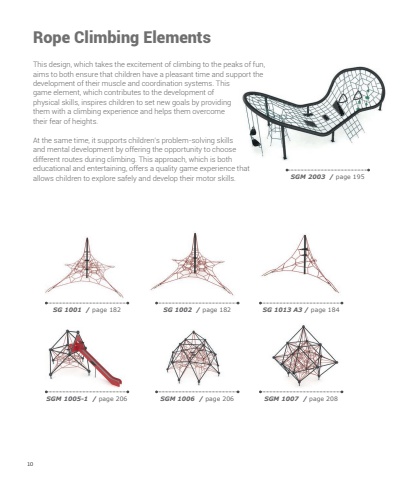 Rope Climbing Elements

This design, which takes the excitement of climbing to the peaks of fun, aims to both ensure that children have a pleasant time and support the development of their muscle and coordination systems. This game element, which contributes to the development of physical skills, inspires children to set new goals by providing them with a climbing experience and helps them overcome their fear of heights.

At the same time, it supports children's problem-solving skills and mental development by offering the opportunity to choose different routes during climbing. This approach, which is both educational and entertaining, offers a quality game experience that allows children to explore safely and develop their motor skills.

SGM 2003 / page 195

SG 1001 / page 182

SG 1002 / page 182

SG 1013 A3 / page 184

SGM 1005-1 / page 206

SGM 1006 / page 206

SGM 1007 / page 208

10